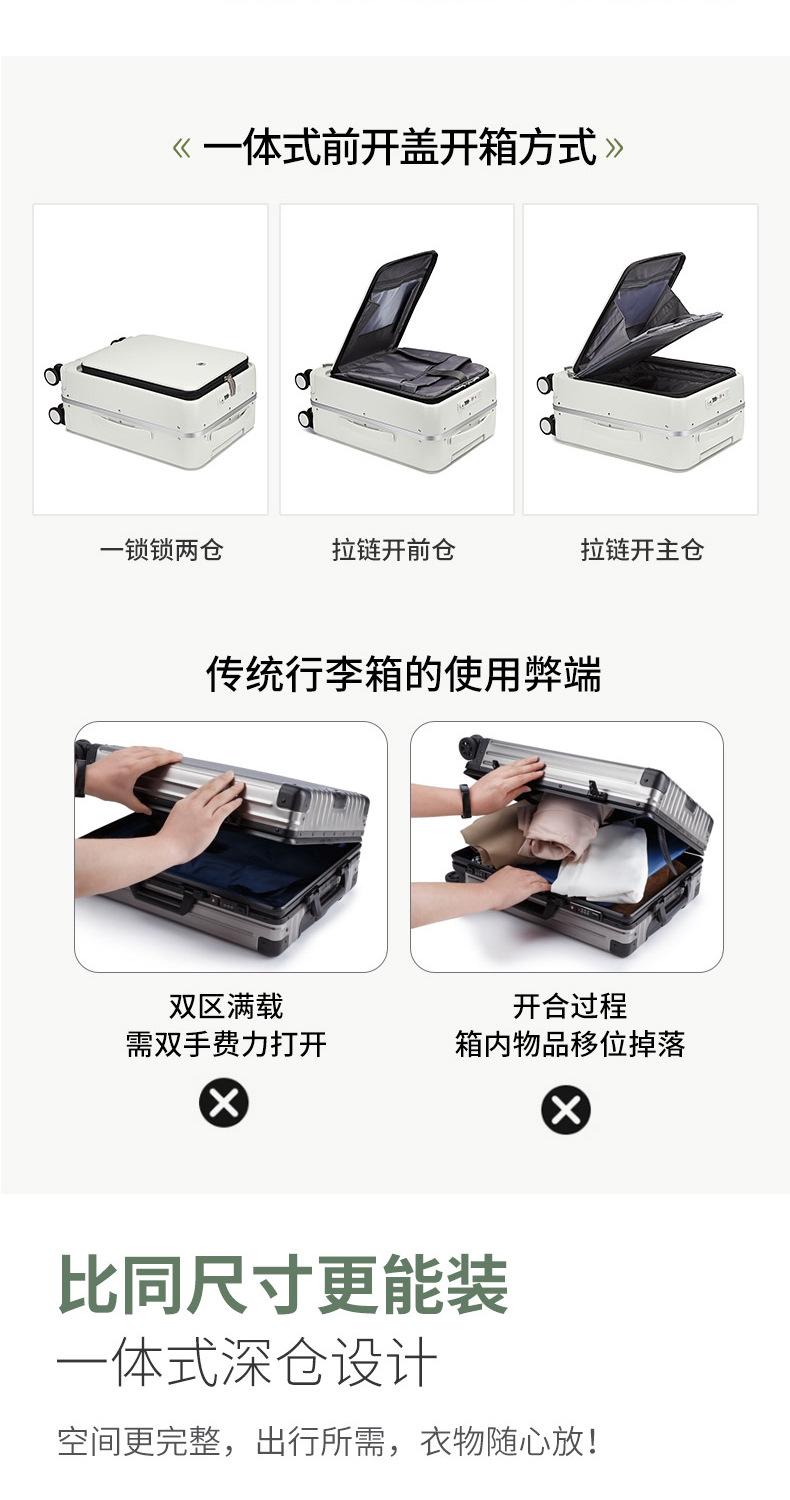 « 一体式前开盖开箱方式 »

一锁锁两仓

拉链开前仓

拉链开主仓

传统行李箱的使用弊端

双区满载
需双手费力打开

开合过程
箱内物品移位掉落

比同尺寸更能装

一体式深仓设计

空间更完整，出行所需，衣物随心放！